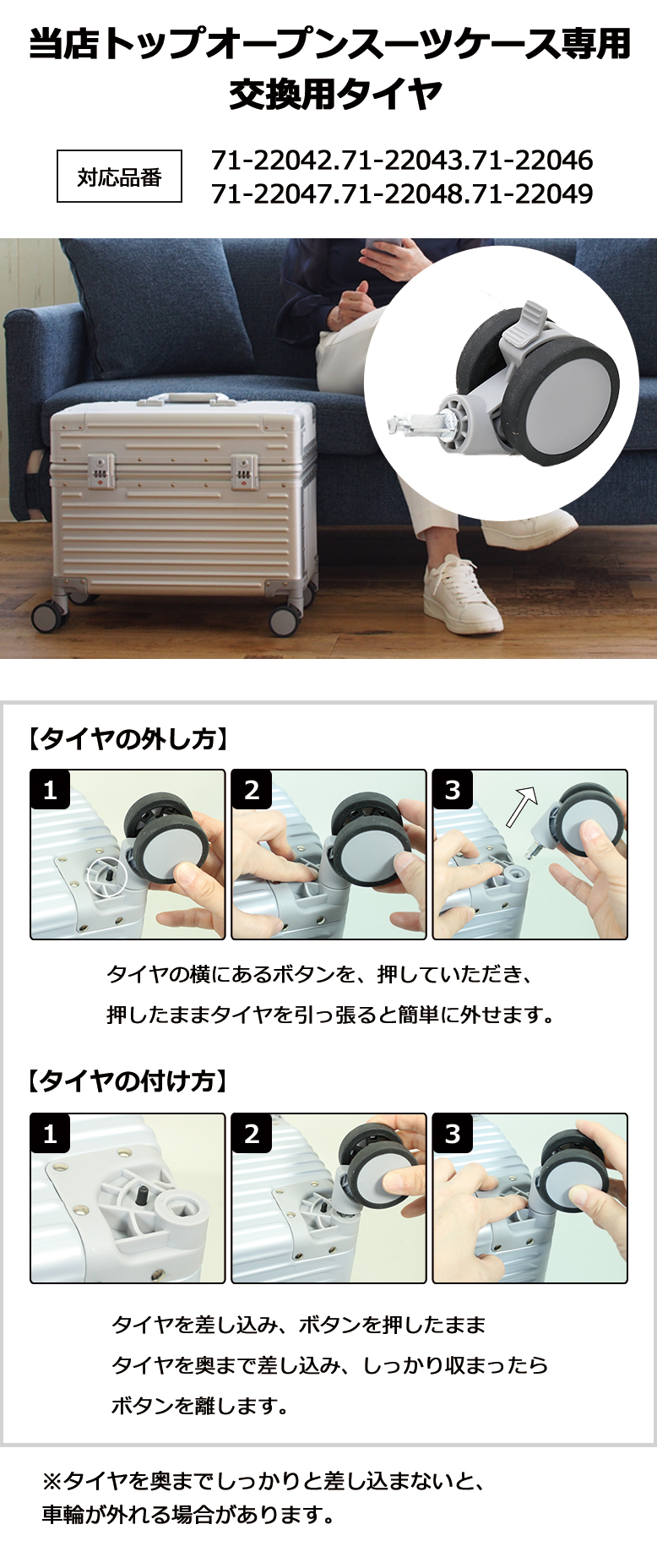 当店トップオープンスーツケース専用
交換用タイヤ

対応品番

71-22042.71-22043.71-22046
71-22047.71-22048.71-22049

【タイヤの外し方】

1

2

3

タイヤの横にあるボタンを、押していただき、
押したままタイヤを引っ張ると簡単に外せます。

【タイヤの付け方】

1

2

3

タイヤを差し込み、ボタンを押したまま
タイヤを奥まで差し込み、しっかり収まったら
ボタンを離します。

※タイヤを奥までしっかりと差し込まないと、
車輪が外れる場合があります。