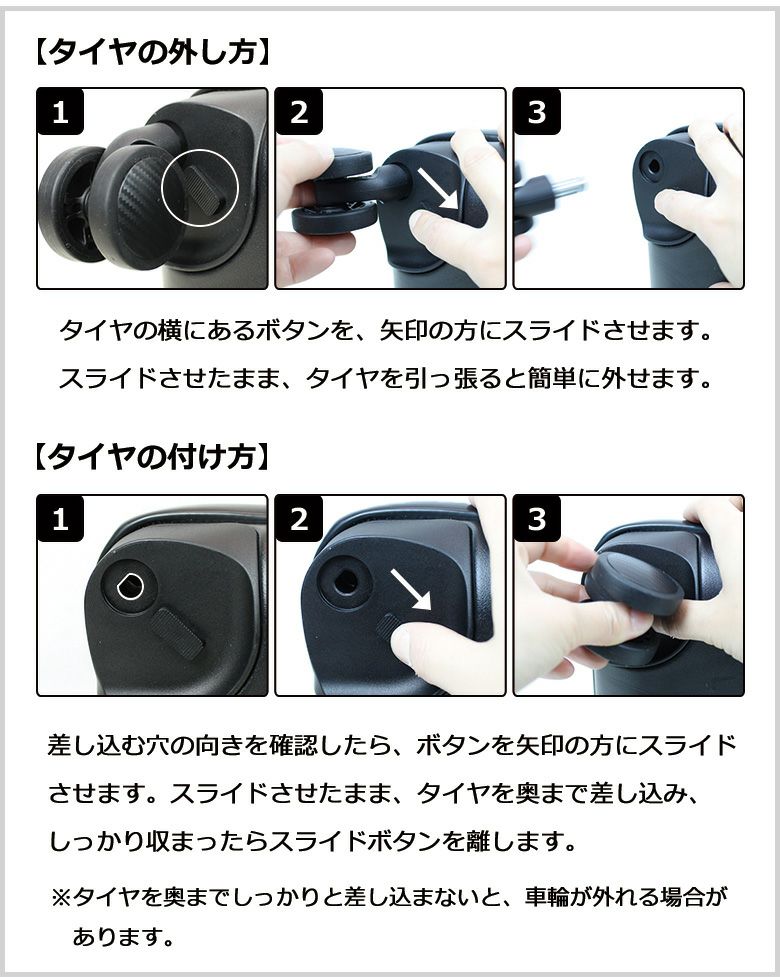 【タイヤの外し方】

1

2

3

タイヤの横にあるボタンを、矢印の方にスライドさせます。スライドさせたまま、タイヤを引っ張ると簡単に外せます。

【タイヤの付け方】

1

2

3

差し込む穴の向きを確認したら、ボタンを矢印の方にスライドさせます。スライドさせたまま、タイヤを奥まで差し込み、しっかり収まったらスライドボタンを離します。

※タイヤを奥までしっかりと差し込まないと、車輪が外れる場合があります。