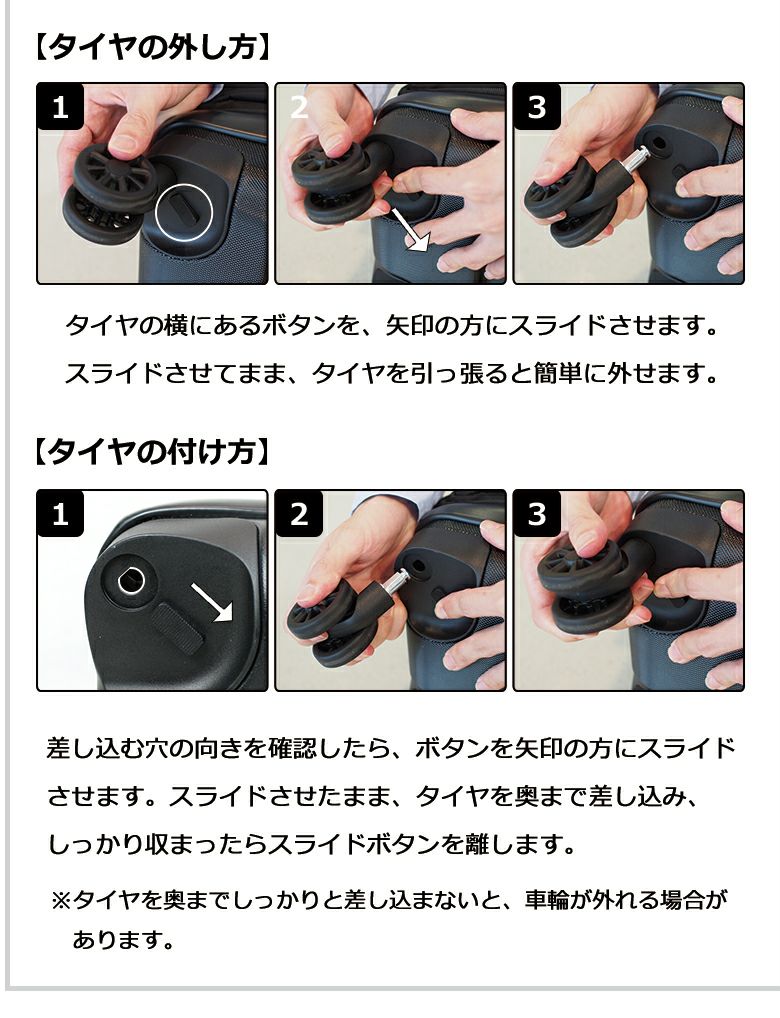 【タイヤの外し方】

1

2

3

タイヤの横にあるボタンを、矢印の方にスライドさせます。
スライドさせてまま、タイヤを引っ張ると簡単に外せます。

【タイヤの付け方】

1

2

3

差し込む穴の向きを確認したら、ボタンを矢印の方にスライドさせます。スライドさせたまま、タイヤを奥まで差し込み、しっかり収まったらスライドボタンを離します。

※タイヤを奥までしっかりと差し込まないと、車輪が外れる場合があります。